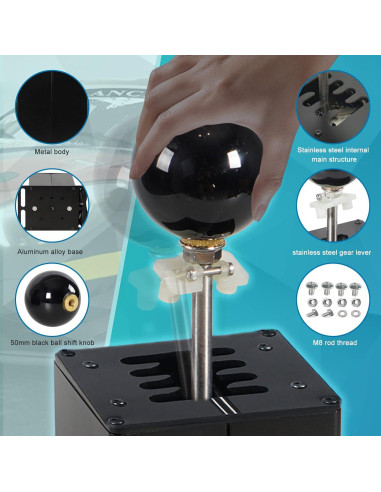 Metal body

Aluminum alloy base

50mm black ball shift knob

Stainless steel internal main structure

stainless steel gear lever

M8 rod thread