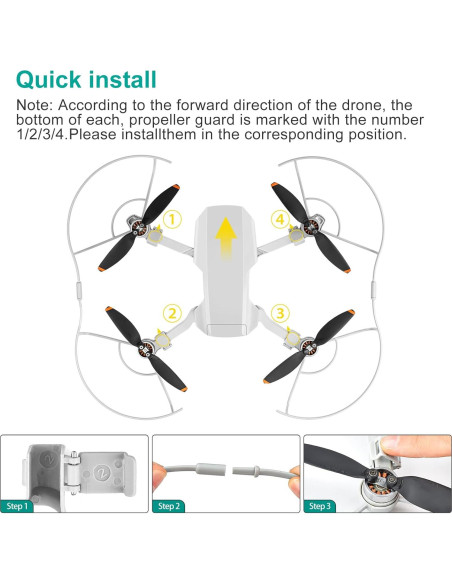 Quick install

Note: According to the forward direction of the drone, the bottom of each, propeller guard is marked with the number 1/2/3/4.Please installthem in the corresponding position.

1
4
2
3

Step 1
Step 2
Step 3