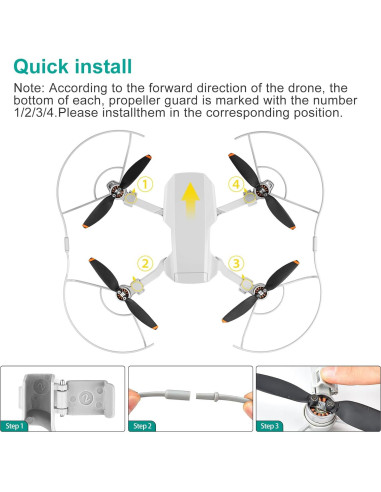 Quick install

Note: According to the forward direction of the drone, the bottom of each, propeller guard is marked with the number 1/2/3/4.Please installthem in the corresponding position.

1

4

2

3

Step 1

Step 2

Step 3