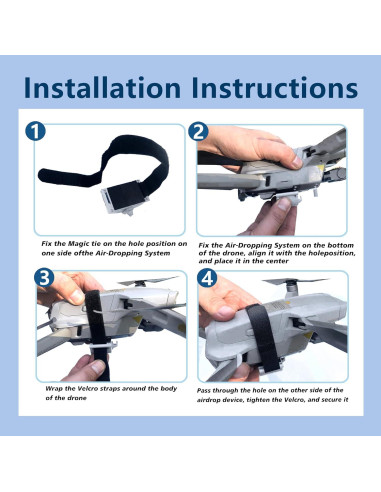 Installation Instructions

1

Fix the Magic tie on the hole position on one side ofthe Air-Dropping System

2

Fix the Air-Dropping System on the bottom of the drone, align it with the holeposition, and place it in the center

3

Wrap the Velcro straps around the body of the drone

4

Pass through the hole on the other side of the airdrop device, tighten the Velcro, and secure it