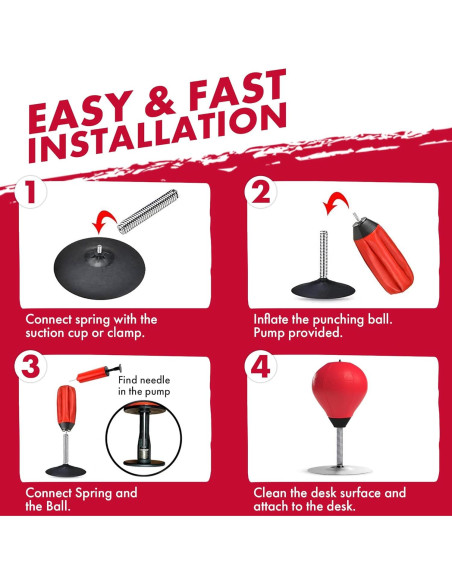 EASY & FAST INSTALLATION

1

Connect spring with the suction cup or clamp.

2

Inflate the punching ball. Pump provided.

3

Find needle in the pump

Connect Spring and the Ball.

4

Clean the desk surface and attach to the desk.