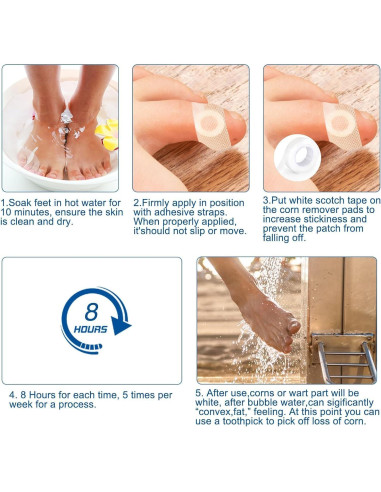 1.Soak feet in hot water for 10 minutes, ensure the skin is clean and dry.

2.Firmly apply in position with adhesive straps. When properly applied, it'should not slip or move.

3.Put white scotch tape on the corn remover pads to increase stickiness and prevent the patch from falling off.

8
HOURS

4. 8 Hours for each time, 5 times per week for a process.

5. After use,corns or wart part will be white, after bubble water,can sigificantly "convex,fat," feeling. At this point you can use a toothpick to pick off loss of corn.