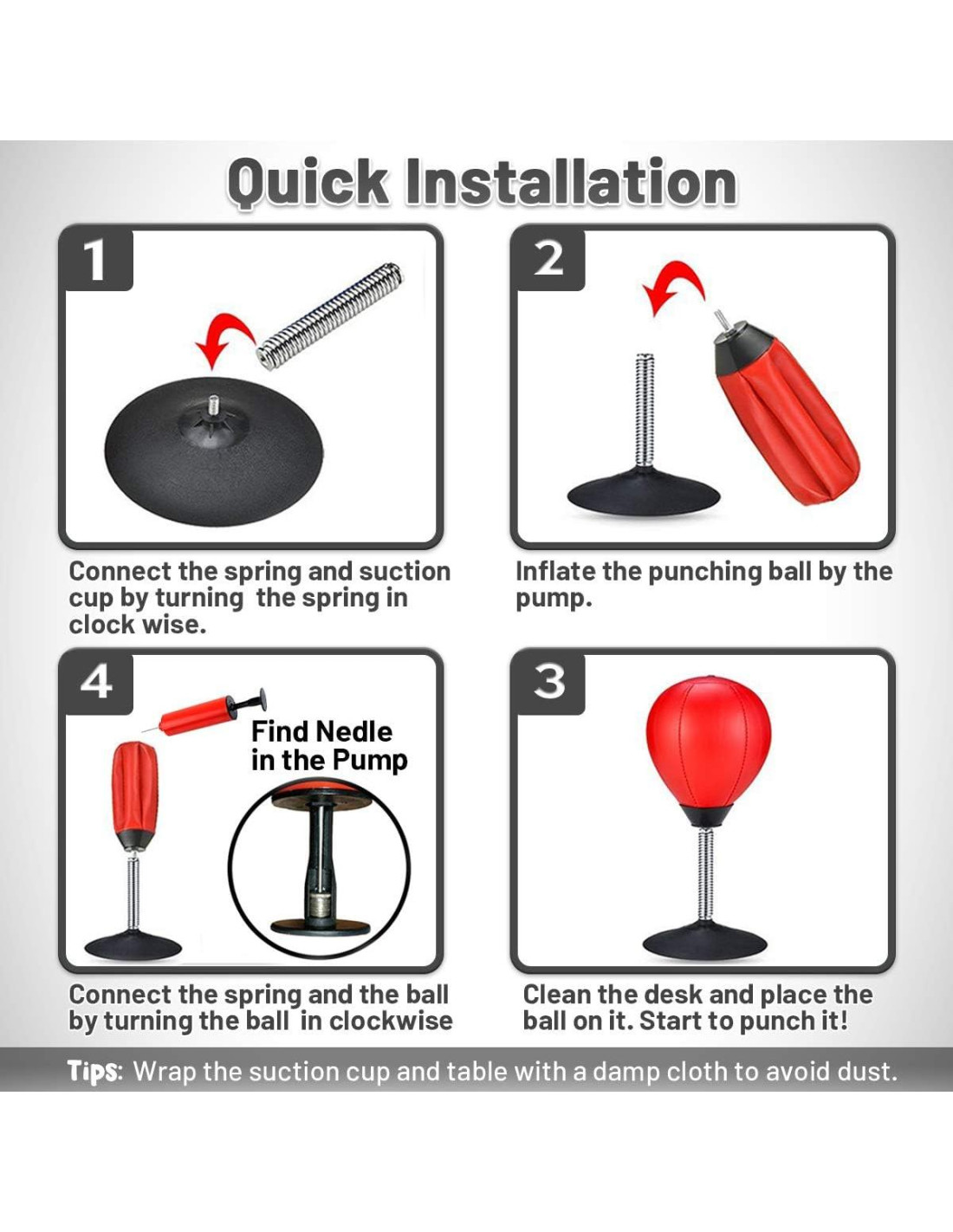 Quick Installation

1

Connect the spring and suction cup by turning the spring in clock wise.

2

Inflate the punching ball by the pump.

4

Find Nedle in the Pump

Connect the spring and the ball by turning the ball in clockwise

3

Clean the desk and place the ball on it. Start to punch it!

Tips: Wrap the suction cup and table with a damp cloth to avoid dust.