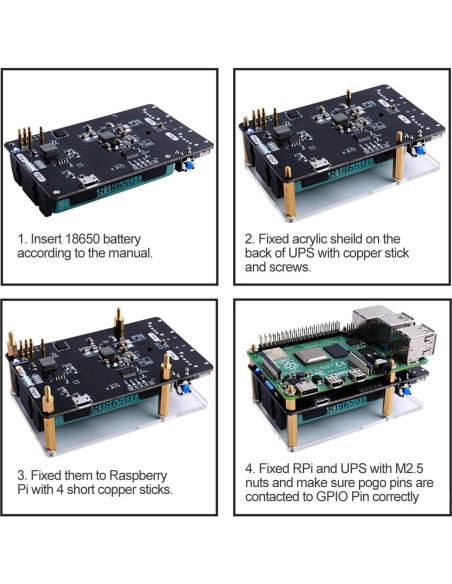 R18650L

1. Insert 18650 battery according to the manual.

R18650L

2. Fixed acrylic sheild on the back of UPS with copper stick and screws.

R18650L

3. Fixed them to Raspberry Pi with 4 short copper sticks.

R18650L

4. Fixed RPi and UPS with M2.5 nuts and make sure pogo pins are contacted to GPIO Pin correctly