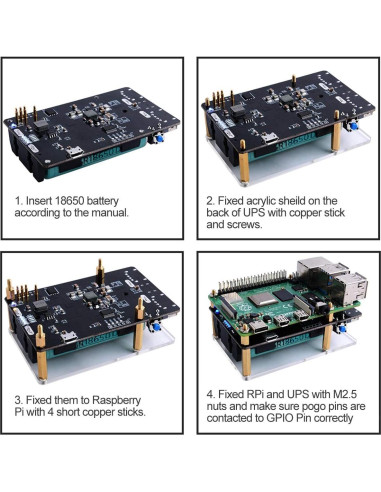 1. Insert 18650 battery according to the manual.

2. Fixed acrylic sheild on the back of UPS with copper stick and screws.

3. Fixed them to Raspberry Pi with 4 short copper sticks.

4. Fixed RPi and UPS with M2.5 nuts and make sure pogo pins are contacted to GPIO Pin correctly