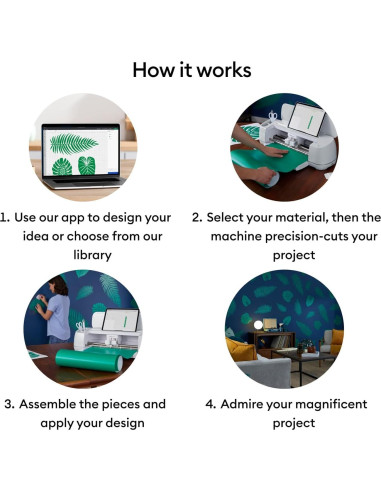 How it works

1. Use our app to design your idea or choose from our library

2. Select your material, then the machine precision-cuts your project

3. Assemble the pieces and apply your design

4. Admire your magnificent project