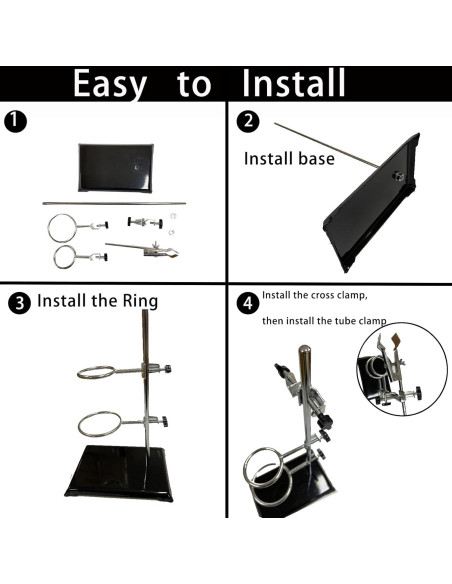 Easy to Install

1

2

Install base

3 Install the Ring

4 Install the cross clamp,

then install the tube clamp