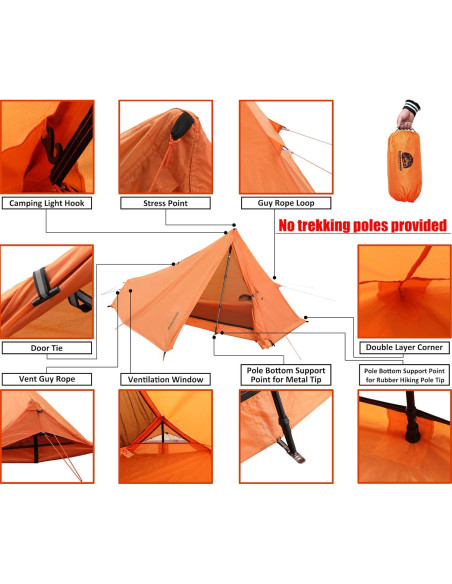 Camping Light Hook

Stress Point

Guy Rope Loop

No trekking poles provided

Door Tie

Double Layer Corner

Vent Guy Rope

Ventilation Window

Pole Bottom Support Point for Metal Tip

Pole Bottom Support Point for Rubber Hiking Pole Tip