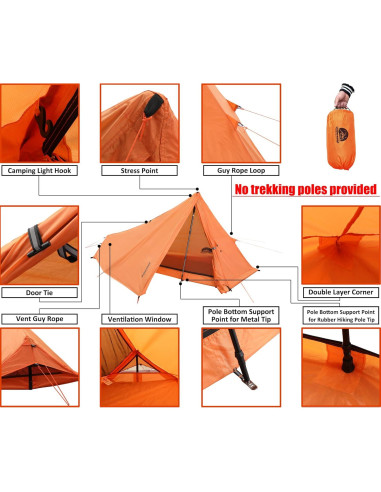 Camping Light Hook

Stress Point

Guy Rope Loop

No trekking poles provided

Door Tie

Double Layer Corner

Vent Guy Rope

Ventilation Window

Pole Bottom Support Point for Metal Tip

Pole Bottom Support Point for Rubber Hiking Pole Tip