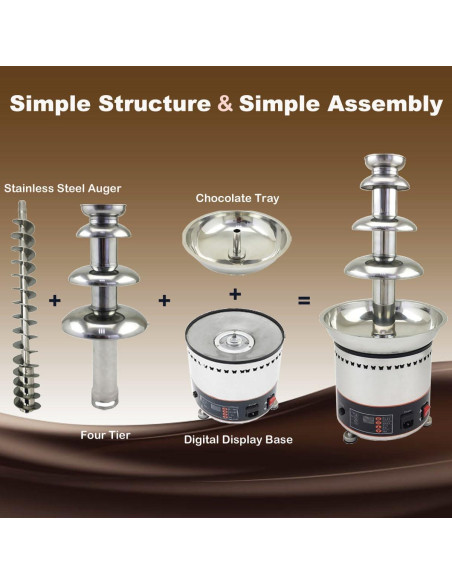 Simple Structure & Simple Assembly

Stainless Steel Auger

Chocolate Tray

+

+

+

=

Four Tier

Digital Display Base