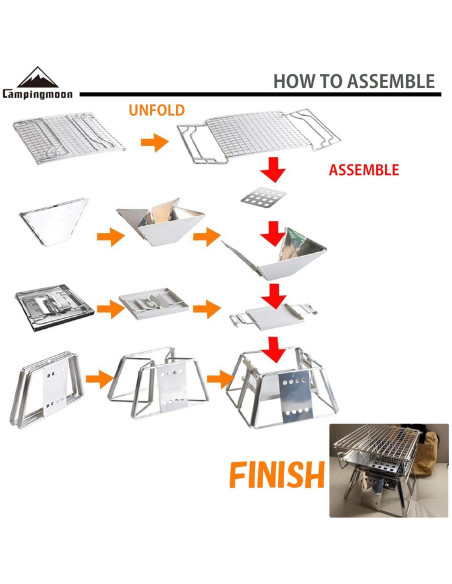 Campingmoon

HOW TO ASSEMBLE

UNFOLD

ASSEMBLE

FINISH