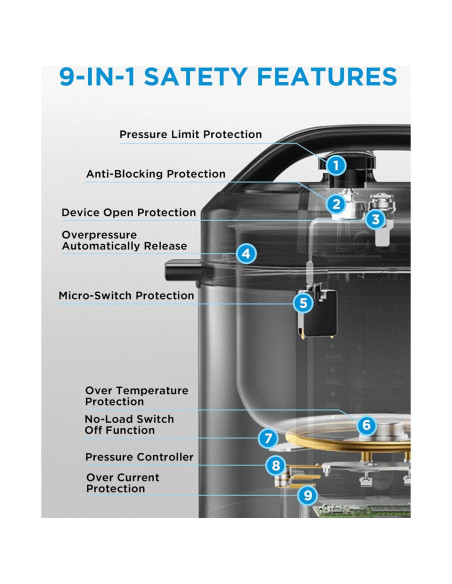 9-IN-1 SATETY FEATURES

Pressure Limit Protection
1
Anti-Blocking Protection
2
Device Open Protection
3
Overpressure Automatically Release
4
Micro-Switch Protection
5
Over Temperature Protection
6
No-Load Switch Off Function
7
Pressure Controller
8
Over Current Protection
9