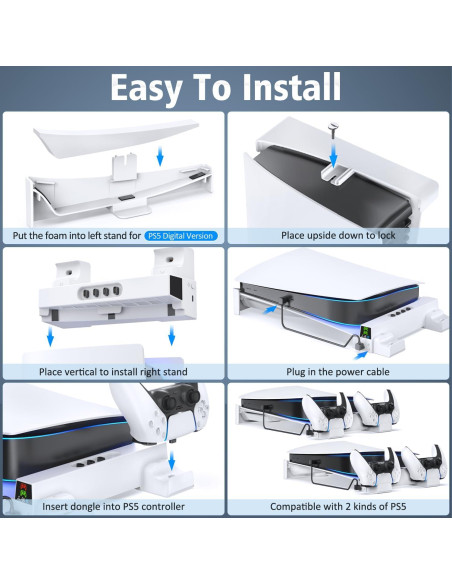 Easy To Install

Put the foam into left stand for PS5 Digital Version

Place upside down to lock

Place vertical to install right stand

Plug in the power cable

Insert dongle into PS5 controller

Compatible with 2 kinds of PS5