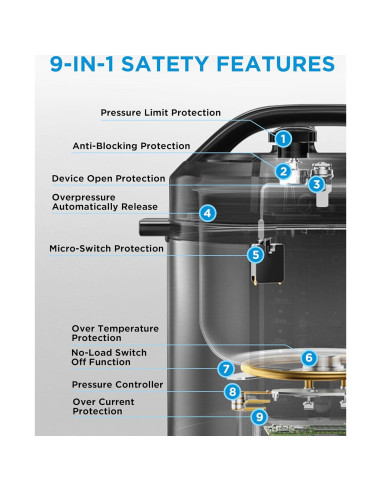 9-IN-1 SATETY FEATURES

Pressure Limit Protection
1

Anti-Blocking Protection
2

Device Open Protection
3

Overpressure Automatically Release
4

Micro-Switch Protection
5

Over Temperature Protection
6

No-Load Switch Off Function
7

Pressure Controller
8

Over Current Protection
9