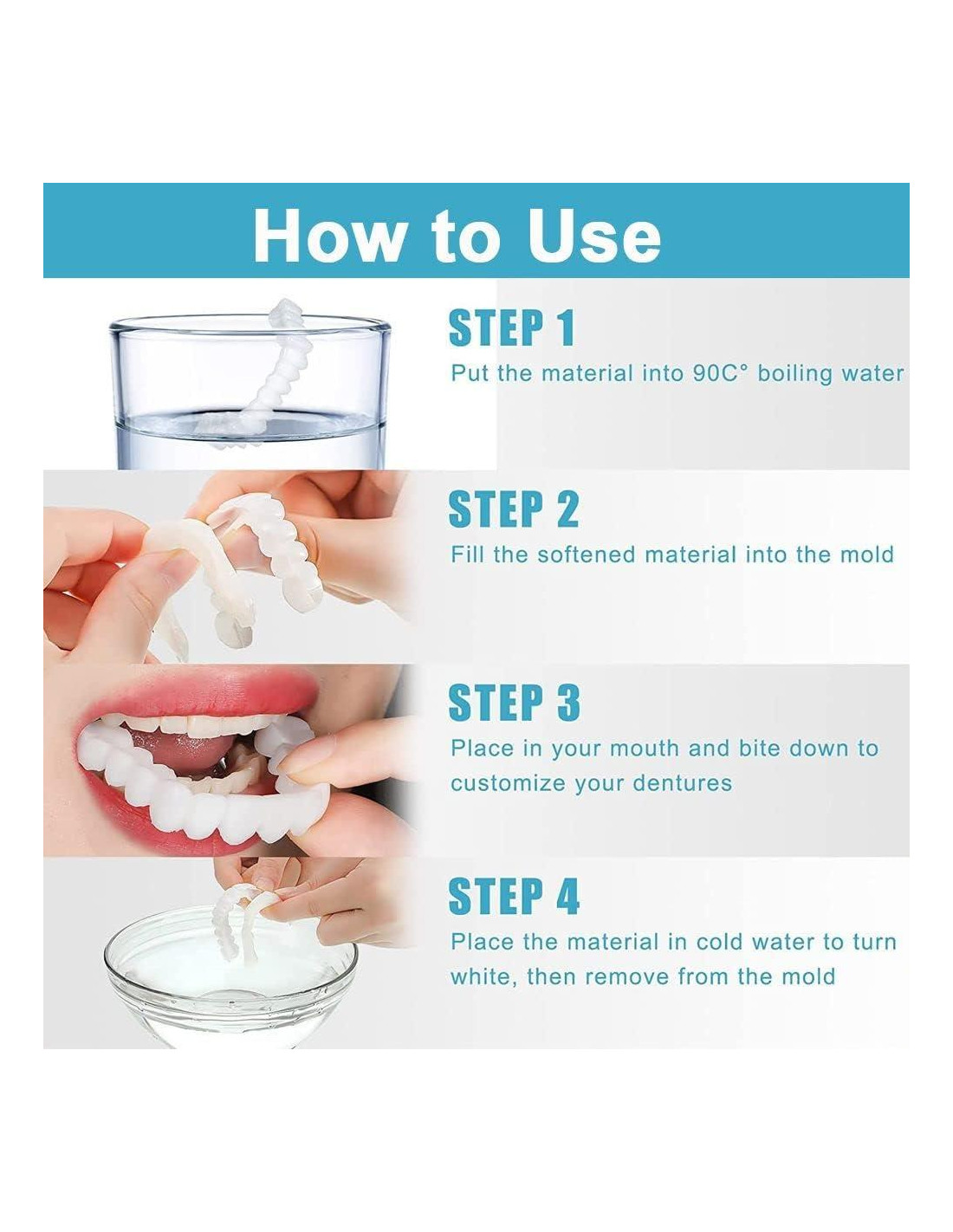 How to Use

STEP 1

Put the material into 90C° boiling water

STEP 2

Fill the softened material into the mold

STEP 3

Place in your mouth and bite down to customize your dentures

STEP 4

Place the material in cold water to turn white, then remove from the mold