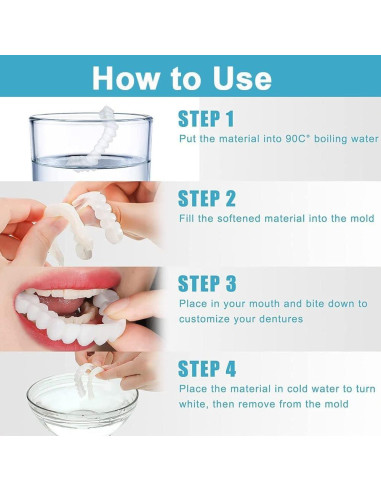 How to Use

STEP 1
Put the material into 90C° boiling water

STEP 2
Fill the softened material into the mold

STEP 3
Place in your mouth and bite down to customize your dentures

STEP 4
Place the material in cold water to turn white, then remove from the mold