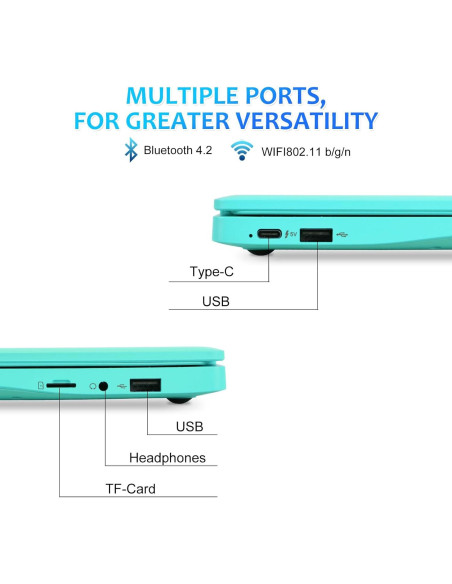 MULTIPLE PORTS,
FOR GREATER VERSATILITY

Bluetooth 4.2

WIFI802.11 b/g/n

5V

Type-C

USB

USB

Headphones

TF-Card