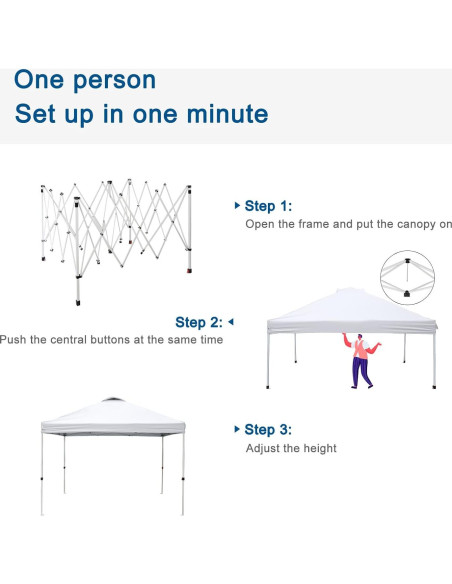 One person
Set up in one minute

Step 1:
Open the frame and put the canopy on

Step 2:
Push the central buttons at the same time

Step 3:
Adjust the height