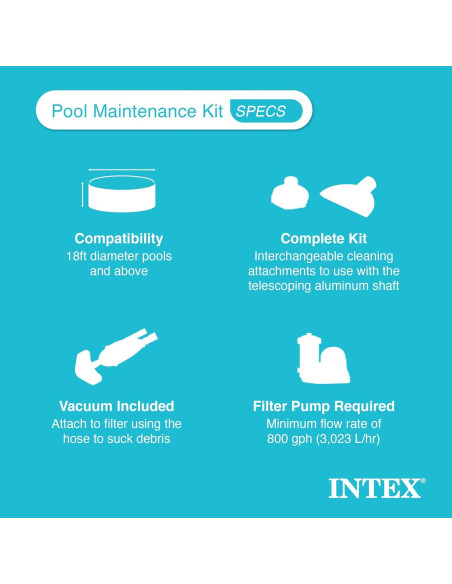 Pool Maintenance Kit SPECS

Compatibility
18ft diameter pools and above

Complete Kit
Interchangeable cleaning attachments to use with the telescoping aluminum shaft

Vacuum Included
Attach to filter using the hose to suck debris

Filter Pump Required
Minimum flow rate of 800 gph (3,023 L/hr)

INTEX®