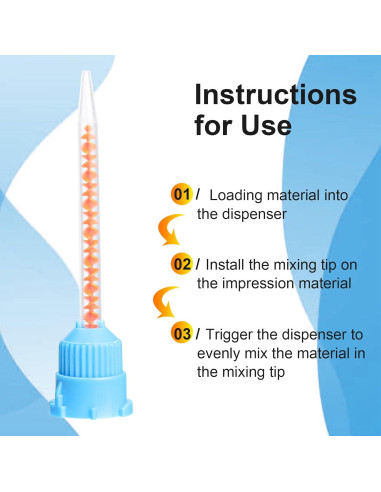 Instructions for Use

01 / Loading material into the dispenser

02 / Install the mixing tip on the impression material

03 / Trigger the dispenser to evenly mix the material in the mixing tip