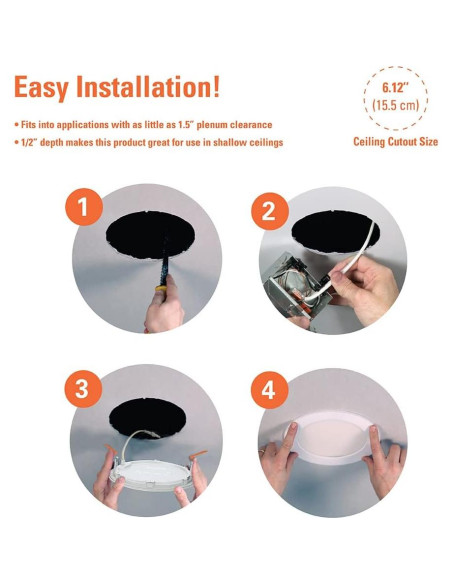 Easy Installation!

• Fits into applications with as little as 1.5" plenum clearance
• 1/2" depth makes this product great for use in shallow ceilings

6.12"
(15.5 cm)

Ceiling Cutout Size

1

2

3

4