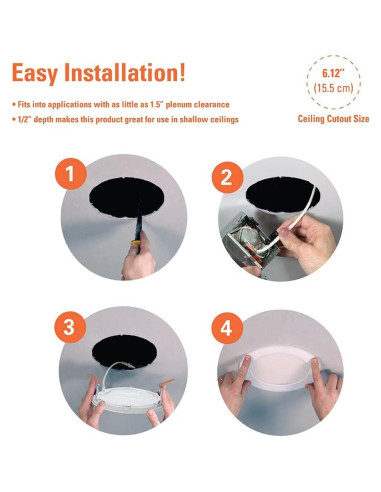 Easy Installation!

• Fits into applications with as little as 1.5" plenum clearance
• 1/2" depth makes this product great for use in shallow ceilings

6.12"
(15.5 cm)
Ceiling Cutout Size

1

2

3

4