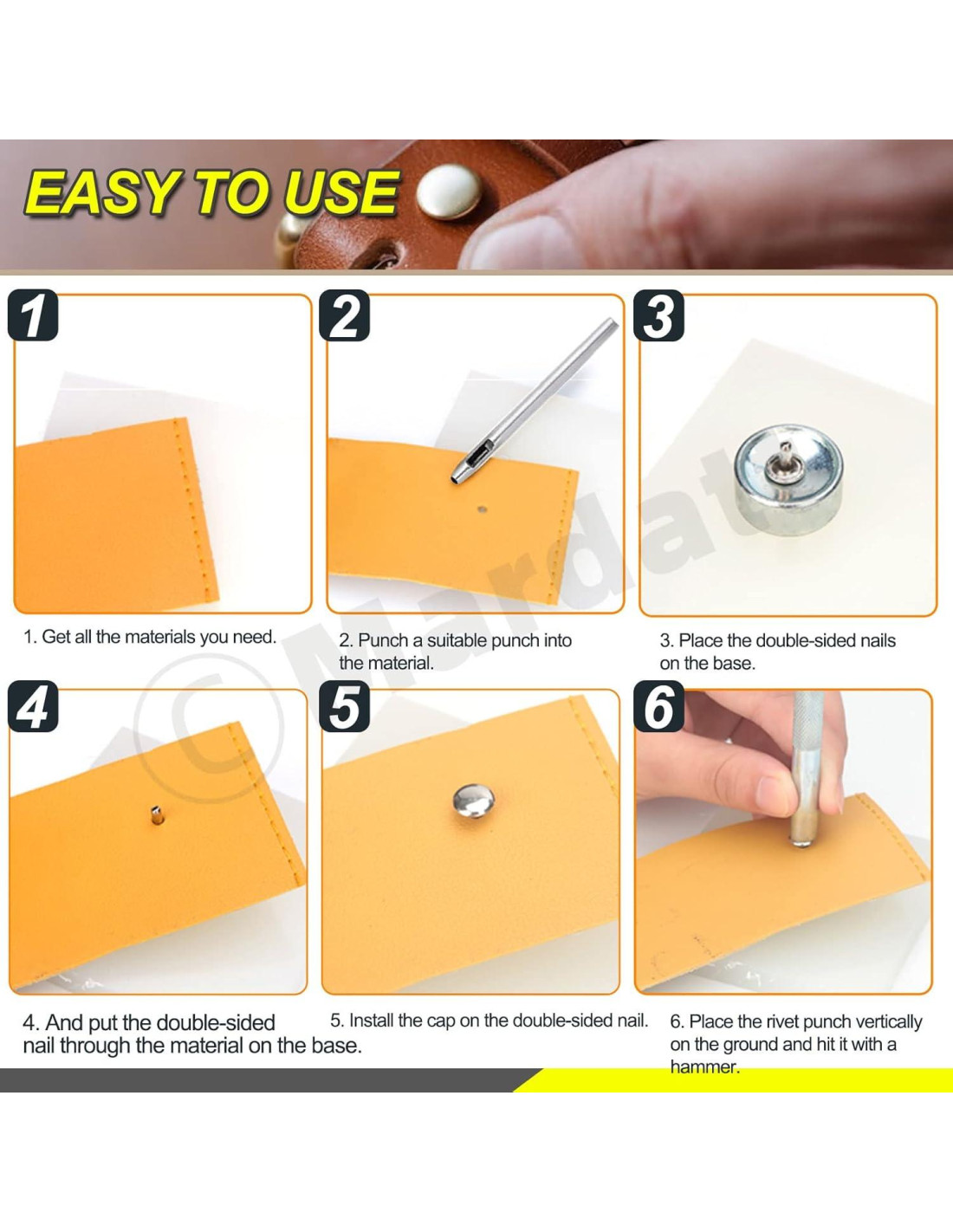 EASY TO USE

1

2

3

1. Get all the materials you need.

2. Punch a suitable punch into the material.

3. Place the double-sided nails on the base.

4

5

6

4. And put the double-sided nail through the material on the base.

5. Install the cap on the double-sided nail.

6. Place the rivet punch vertically on the ground and hit it with a hammer.

©Mardat