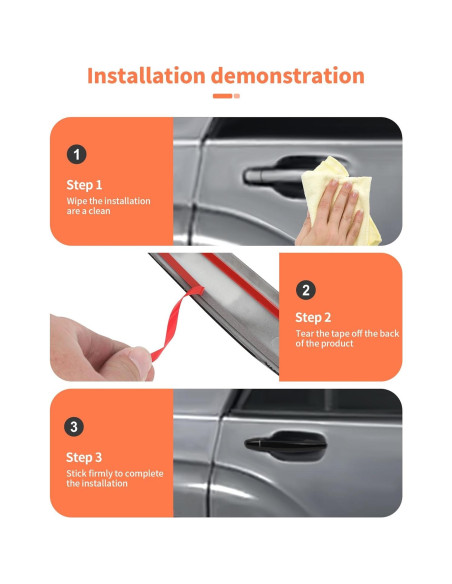 Installation demonstration

1

Step 1

Wipe the installation are a clean

2

Step 2

Tear the tape off the back of the product

3

Step 3

Stick firmly to complete the installation