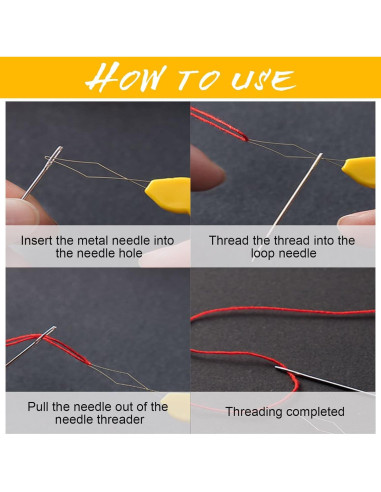 HOW TO USE

Insert the metal needle into the needle hole

Thread the thread into the loop needle

Pull the needle out of the needle threader

Threading completed