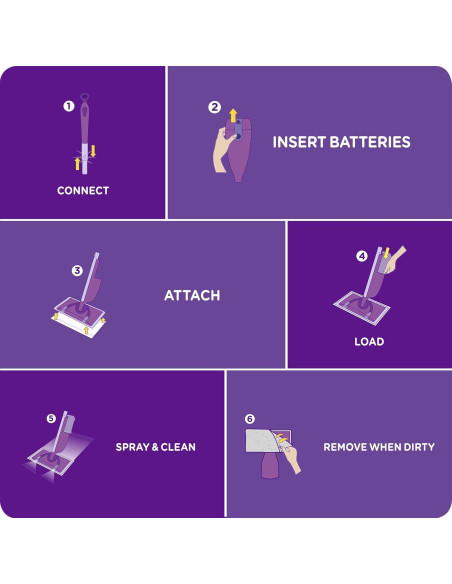 1
CONNECT

2
INSERT BATTERIES

3
ATTACH

4
LOAD

5
SPRAY & CLEAN

6
REMOVE WHEN DIRTY