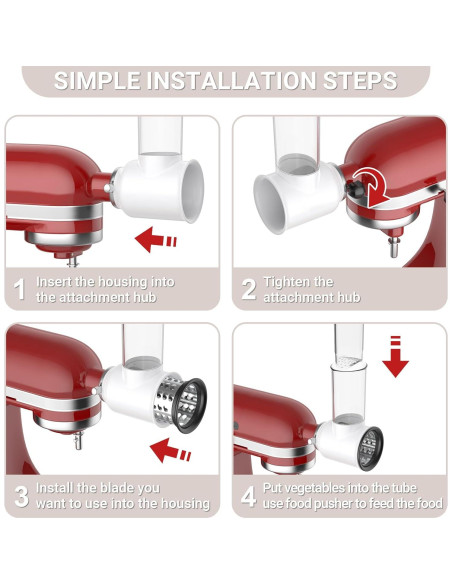 SIMPLE INSTALLATION STEPS

1 Insert the housing into the attachment hub

2 Tighten the attachment hub

3 Install the blade you want to use into the housing

4 Put vegetables into the tube use food pusher to feed the food