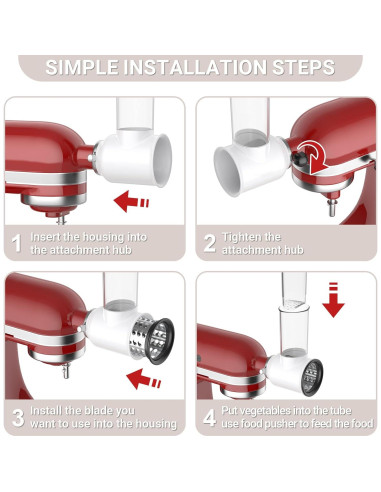 SIMPLE INSTALLATION STEPS

1 Insert the housing into the attachment hub

2 Tighten the attachment hub

3 Install the blade you want to use into the housing

4 Put vegetables into the tube use food pusher to feed the food