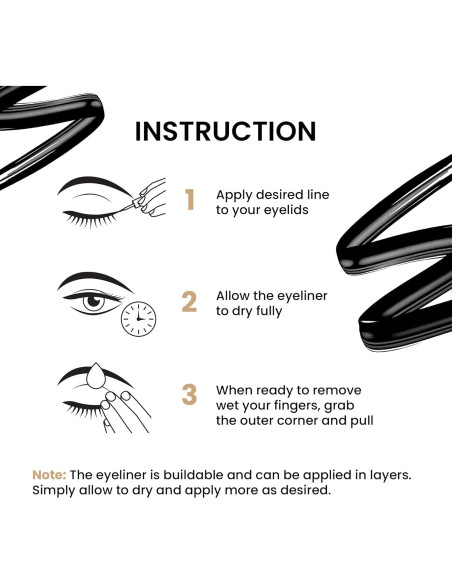 INSTRUCTION

1 Apply desired line to your eyelids

2 Allow the eyeliner to dry fully

3 When ready to remove wet your fingers, grab the outer corner and pull

Note: The eyeliner is buildable and can be applied in layers. Simply allow to dry and apply more as desired.