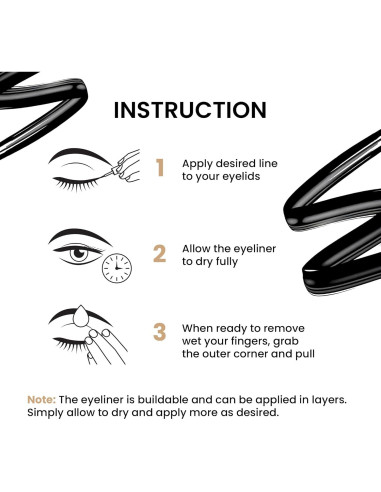 INSTRUCTION

1 Apply desired line to your eyelids

2 Allow the eyeliner to dry fully

3 When ready to remove wet your fingers, grab the outer corner and pull

Note: The eyeliner is buildable and can be applied in layers. Simply allow to dry and apply more as desired.