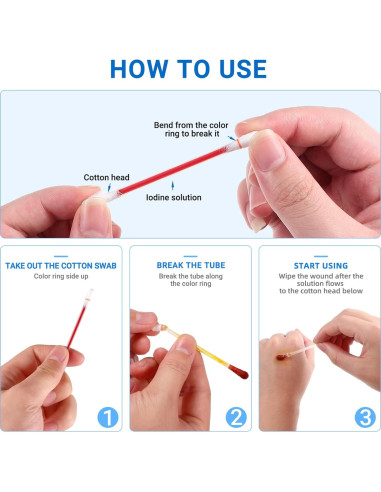 HOW TO USE

Bend from the color ring to break it

Cotton head

Iodine solution

TAKE OUT THE COTTON SWAB
Color ring side up

1

BREAK THE TUBE
Break the tube along the color ring

2

START USING
Wipe the wound after the solution flows to the cotton head below

3