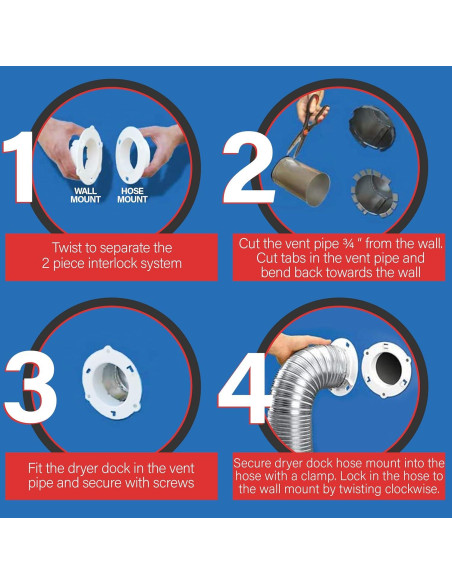 1

WALL MOUNT

HOSE MOUNT

Twist to separate the 2 piece interlock system

2

Cut the vent pipe ¾ " from the wall. Cut tabs in the vent pipe and bend back towards the wall

3

Fit the dryer dock in the vent pipe and secure with screws

4

Secure dryer dock hose mount into the hose with a clamp. Lock in the hose to the wall mount by twisting clockwise.