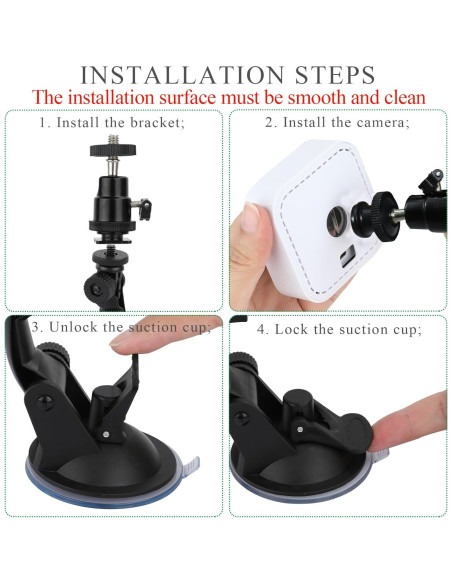 INSTALLATION STEPS
The installation surface must be smooth and clean

1. Install the bracket;

2. Install the camera;

3. Unlock the suction cup;

4. Lock the suction cup;