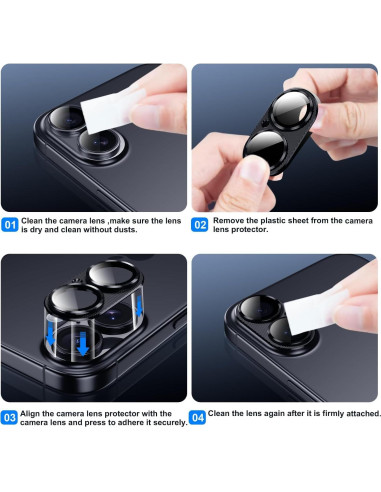 01 Clean the camera lens ,make sure the lens is dry and clean without dusts.

02 Remove the plastic sheet from the camera lens protector.

03 Align the camera lens protector with the camera lens and press to adhere it securely.

04 Clean the lens again after it is firmly attached.