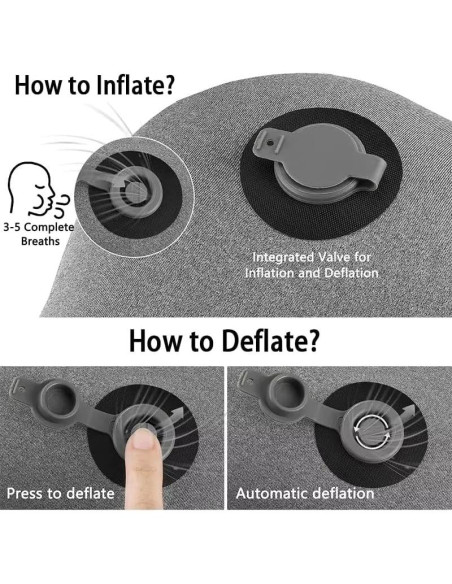 How to Inflate?

3-5 Complete Breaths

Integrated Valve for Inflation and Deflation

How to Deflate?

Press to deflate

Automatic deflation