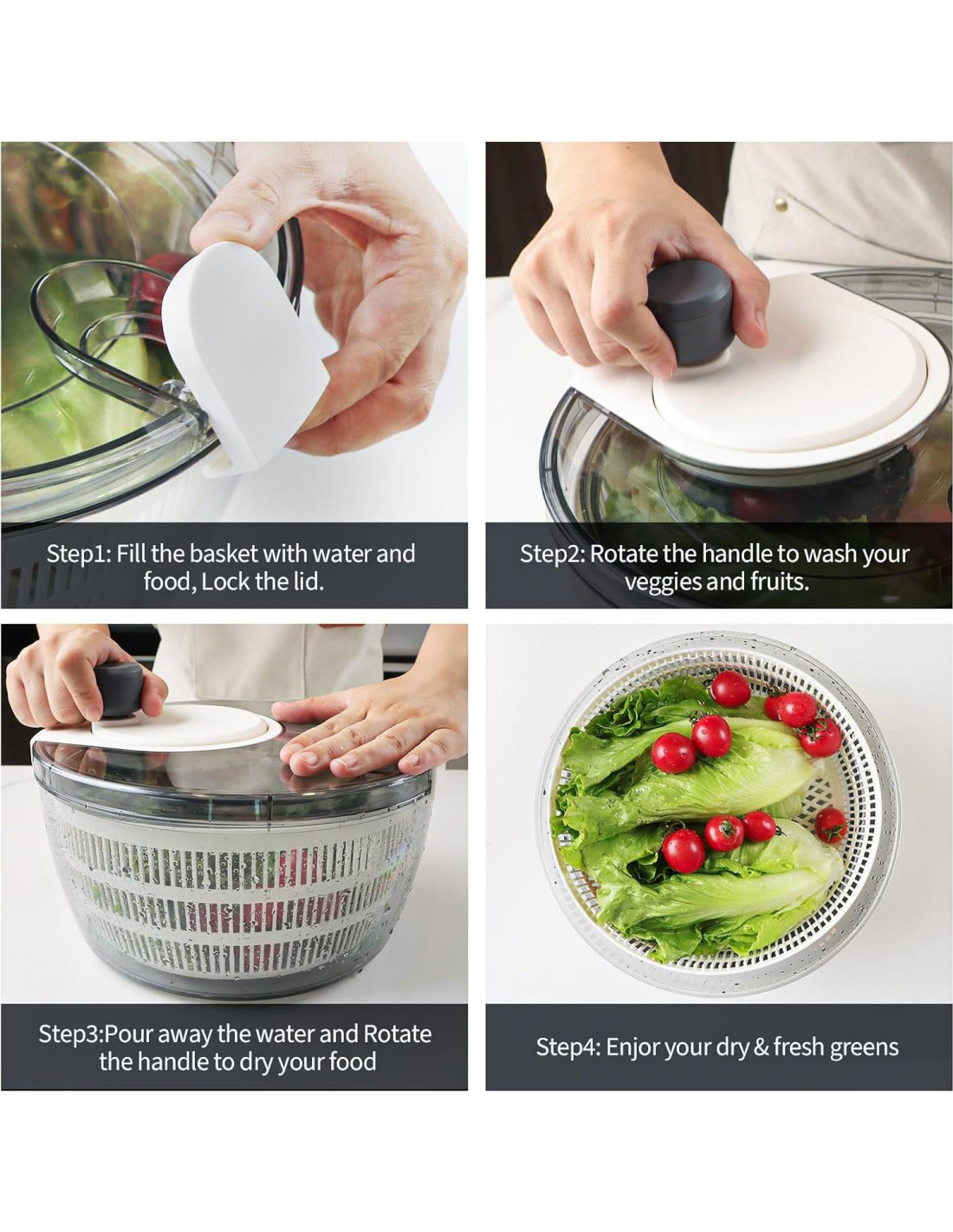 Step1: Fill the basket with water and food, Lock the lid.

Step2: Rotate the handle to wash your veggies and fruits.

Step3:Pour away the water and Rotate the handle to dry your food

Step4: Enjoy your dry & fresh greens