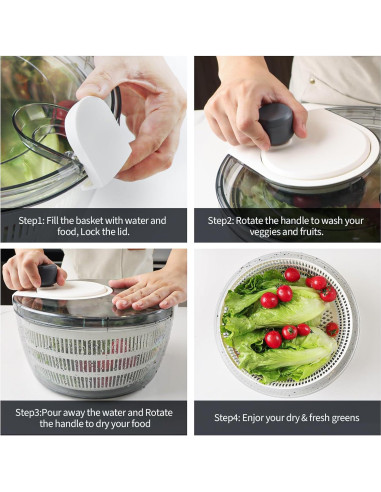 Step1: Fill the basket with water and food, Lock the lid.

Step2: Rotate the handle to wash your veggies and fruits.

Step3:Pour away the water and Rotate the handle to dry your food

Step4: Enjor your dry & fresh greens