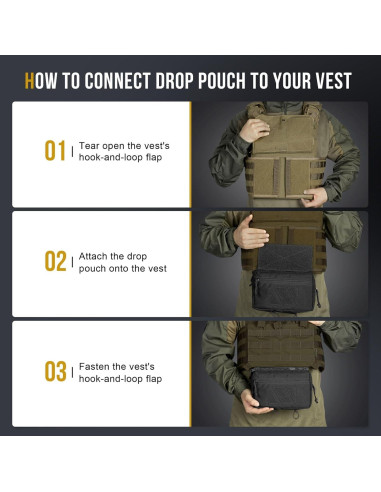 HOW TO CONNECT DROP POUCH TO YOUR VEST

01 | Tear open the vest's hook-and-loop flap

02 | Attach the drop pouch onto the vest

03 | Fasten the vest's hook-and-loop flap