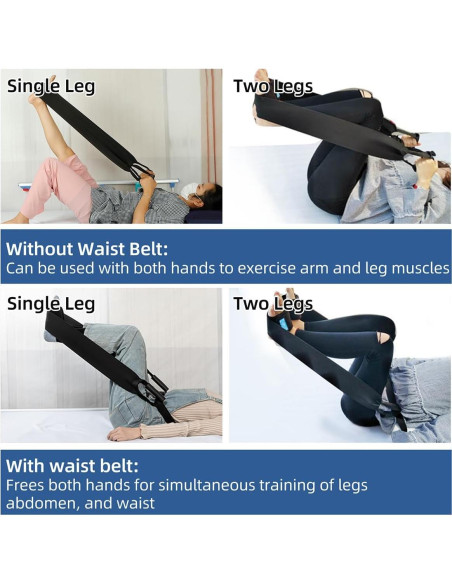 Single Leg

Two Legs

Without Waist Belt:
Can be used with both hands to exercise arm and leg muscles

Single Leg

Two Legs

With waist belt:
Frees both hands for simultaneous training of legs abdomen, and waist