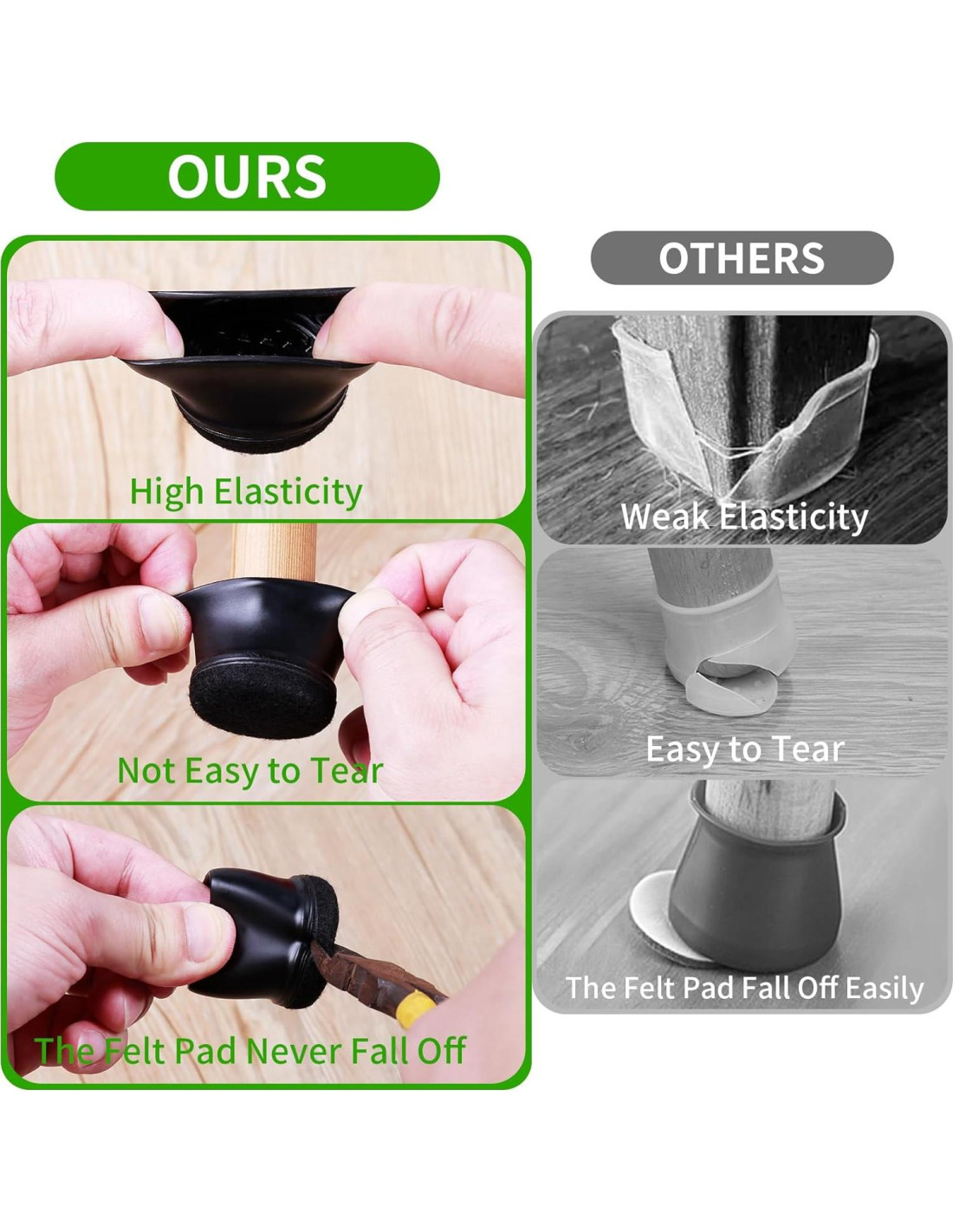 OURS

High Elasticity

Not Easy to Tear

The Felt Pad Never Fall Off

OTHERS

Weak Elasticity

Easy to Tear

The Felt Pad Fall Off Easily