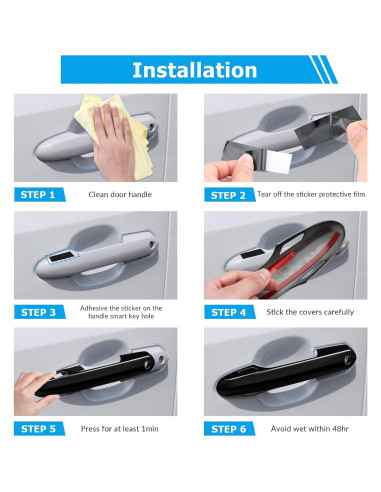 Installation

STEP 1 Clean door handle

STEP 2 Tear off the sticker protective film

STEP 3 Adhesive the sticker on the handle smart key hole

STEP 4 Stick the covers carefully

STEP 5 Press for at least 1min

STEP 6 Avoid wet within 48hr