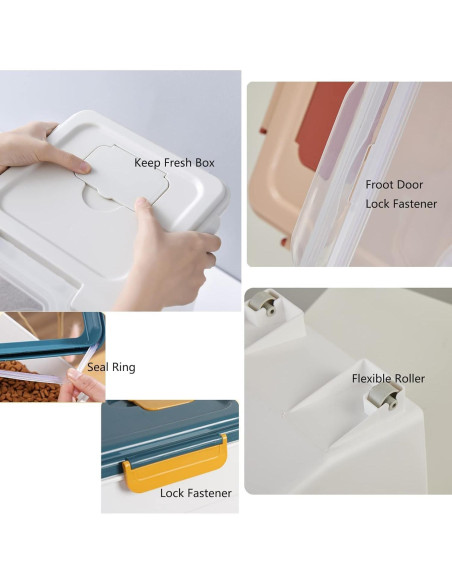 Keep Fresh Box

Froot Door
Lock Fastener

Seal Ring

Flexible Roller

Lock Fastener