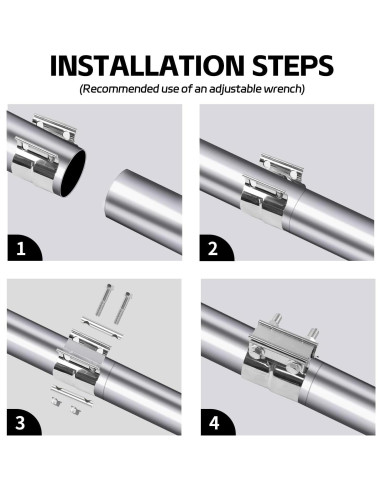 INSTALLATION STEPS
(Recommended use of an adjustable wrench)

1

2

3

4