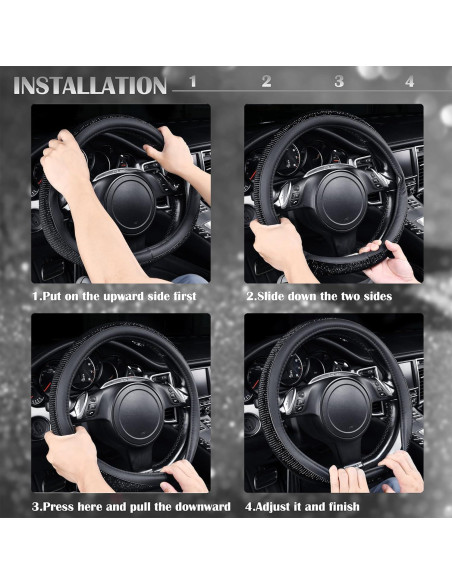 INSTALLATION 1 2 3 4

1.Put on the upward side first

2.Slide down the two sides

3.Press here and pull the downward

4.Adjust it and finish