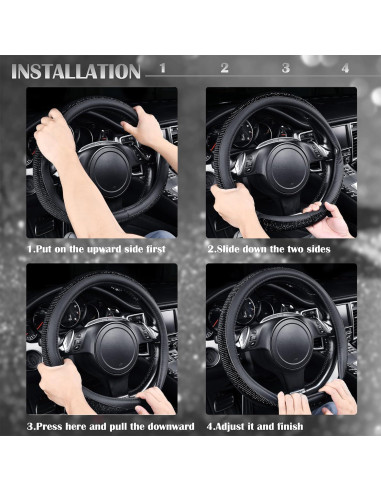 INSTALLATION 1 2 3 4

1.Put on the upward side first

2.Slide down the two sides

3.Press here and pull the downward

4.Adjust it and finish