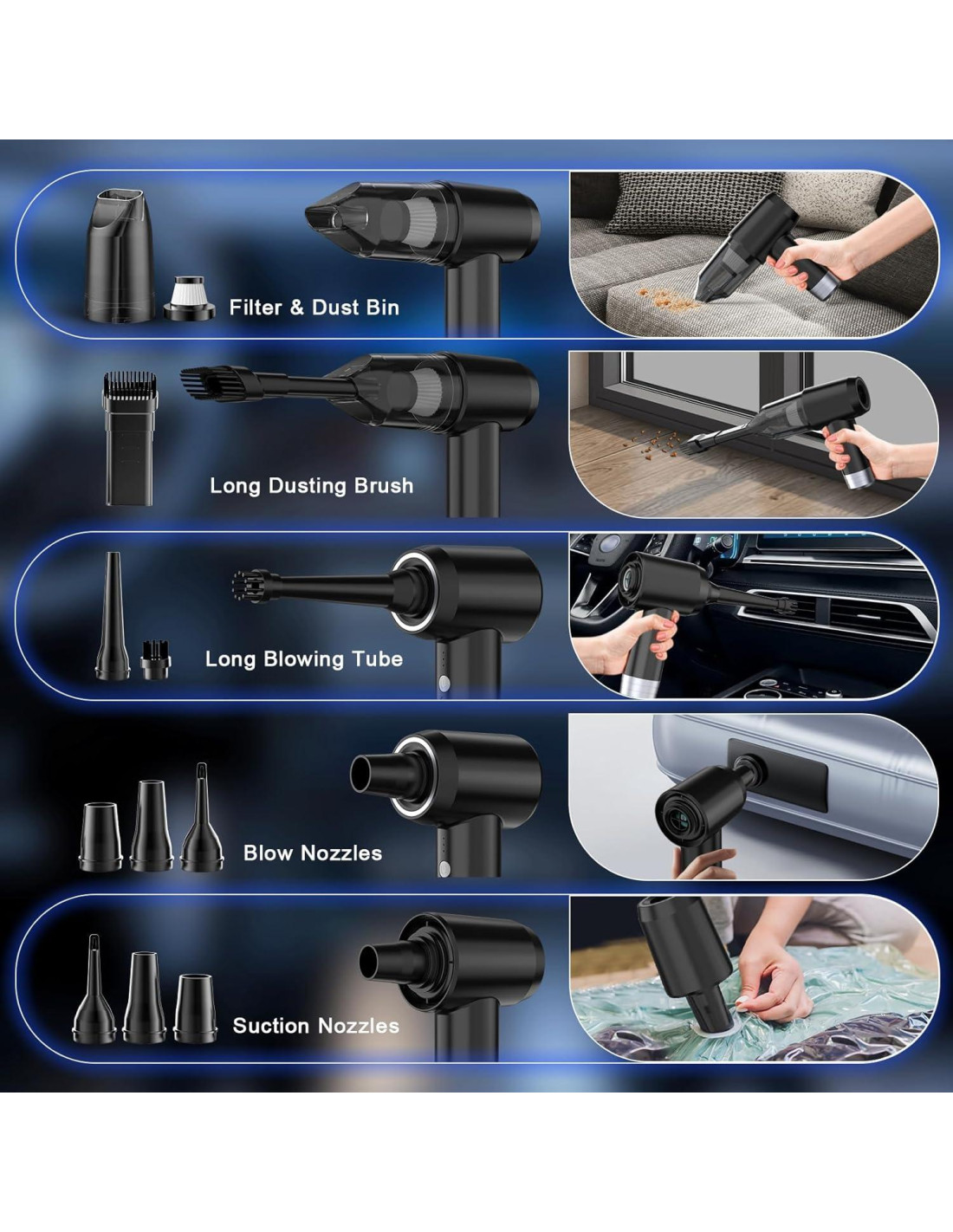 Filter & Dust Bin

Long Dusting Brush

Long Blowing Tube

Blow Nozzles

Suction Nozzles